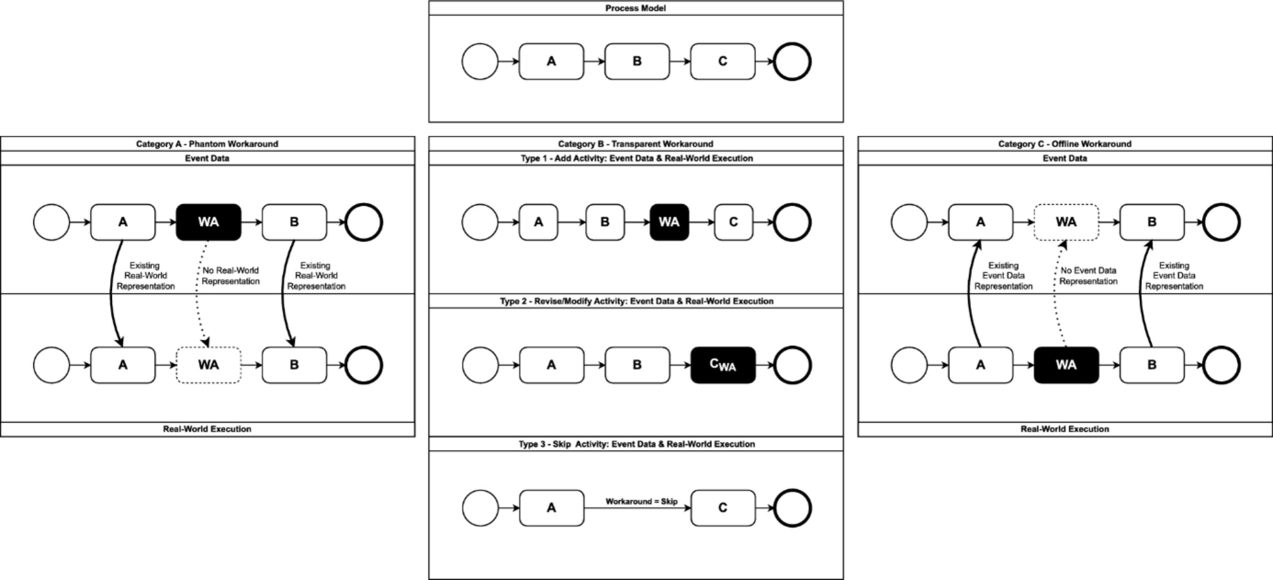 Process Model

A

B

C

Category A - Phantom Workaround

Event Data

A

WA

B

Existing Real-World Representation

No Real-World Representation

Existing Real-World Representation

A

WA

B

Real-World Execution

Category B - Transparent Workaround

Type 1 - Add Activity: Event Data & Real-World Execution

A

B

WA

C

Type 2 - Revise/Modify Activity: Event Data & Real-World Execution

A

B

$C_{WA}$

Type 3 - Skip Activity: Event Data & Real-World Execution

A

Workaround = Skip

C

Category C - Offline Workaround

Event Data

A

WA

B

Existing Event Data Representation

No Event Data Representation

Existing Event Data Representation

A

WA

B

Real-World Execution